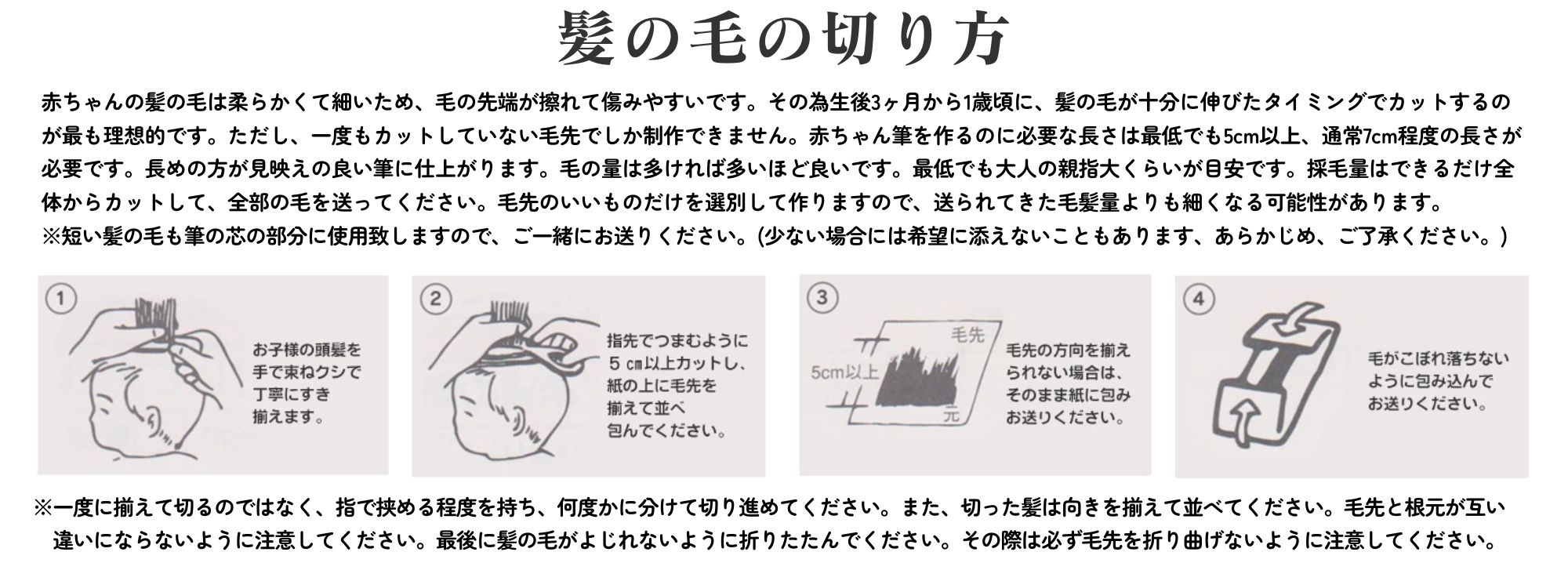 髪の毛の切り方

赤ちゃんの髪の毛は柔らかくて細いため、毛の先端が擦れて傷みやすいです。その為生後3ヶ月から1歳頃に、髪の毛が十分に伸びたタイミングでカットするのが最も理想的です。ただし、一度もカットしていない毛先でしか制作できません。赤ちゃん筆を作るのに必要な長さは最低でも5cm以上、通常7cm程度の長さが必要です。長めの方が見映えの良い筆に仕上がります。毛の量は多ければ多いほど良いです。最低でも大人の親指大くらいが目安です。採毛量はできるだけ全体からカットして、全部の毛を送ってください。毛先のいいものだけを選別して作りますので、送られてきた毛髪量よりも細くなる可能性があります。
※短い髪の毛も筆の芯の部分に使用致しますので、ご一緒にお送りください。(少ない場合には希望に添えないこともあります、あらかじめ、ご了承ください。)

1
お子様の頭髪を手で束ねクシで丁寧にすき揃えます。

2
指先でつまむように5cm以上カットし、紙の上に毛先を揃えて並べ包んでください。

3
毛先
5cm以上
元
毛先の方向を揃えられない場合は、そのまま紙に包みお送りください。

4
毛がこぼれ落ちないように包み込んでお送りください。

※一度に揃えて切るのではなく、指で挟める程度を持ち、何度かに分けて切り進めてください。また、切った髪は向きを揃えて並べてください。毛先と根元が互い違いにならないように注意してください。最後に髪の毛がよじれないように折りたたんでください。その際は必ず毛先を折り曲げないように注意してください。