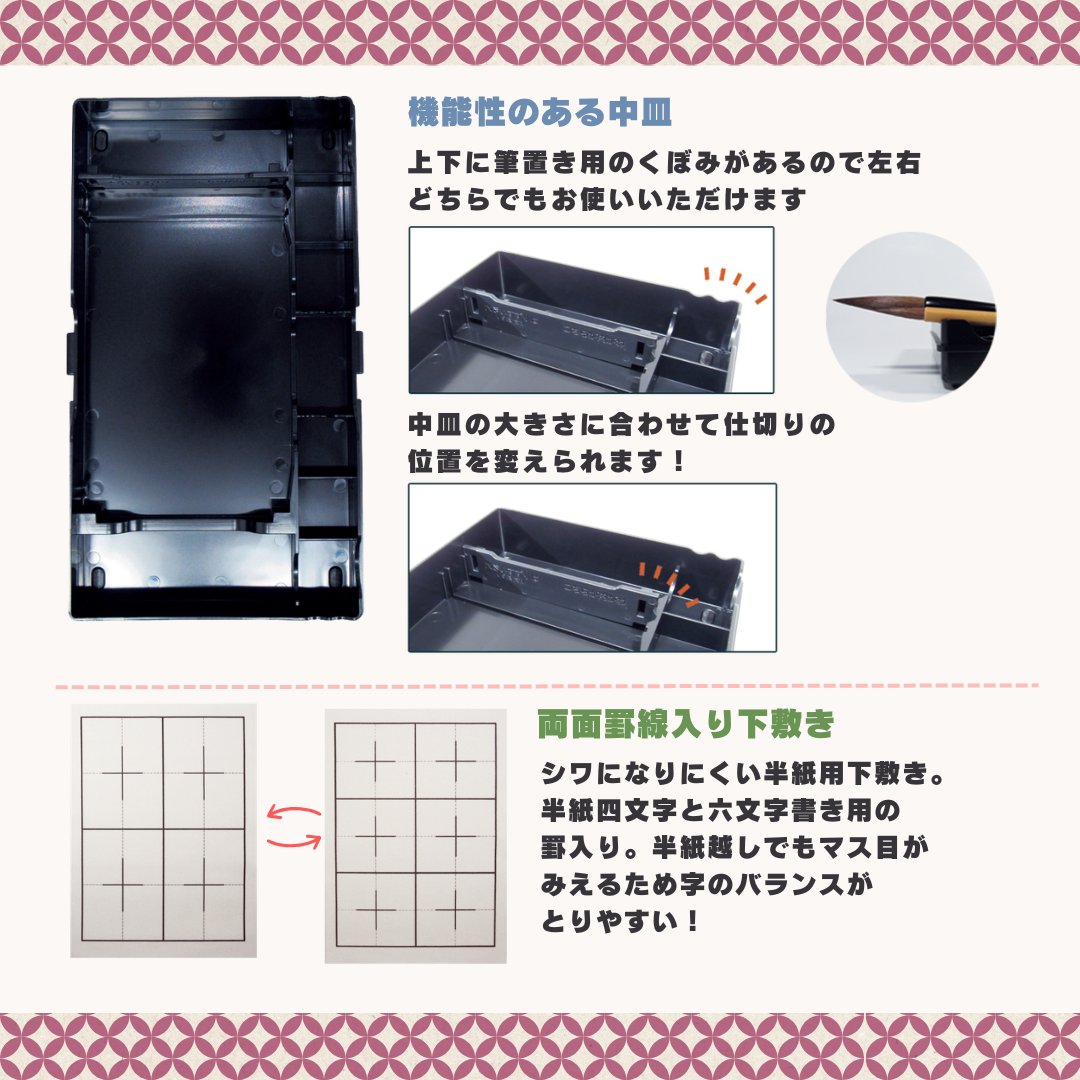 機能性のある中皿

上下に筆置き用のくぼみがあるので左右どちらでもお使いいただけます

中皿の大きさに合わせて仕切りの位置を変えられます！

両面罫線入り下敷き

シワになりにくい半紙用下敷き。半紙四文字と六文字書き用の罫入り。半紙越しでもマス目がみえるため字のバランスがとりやすい！