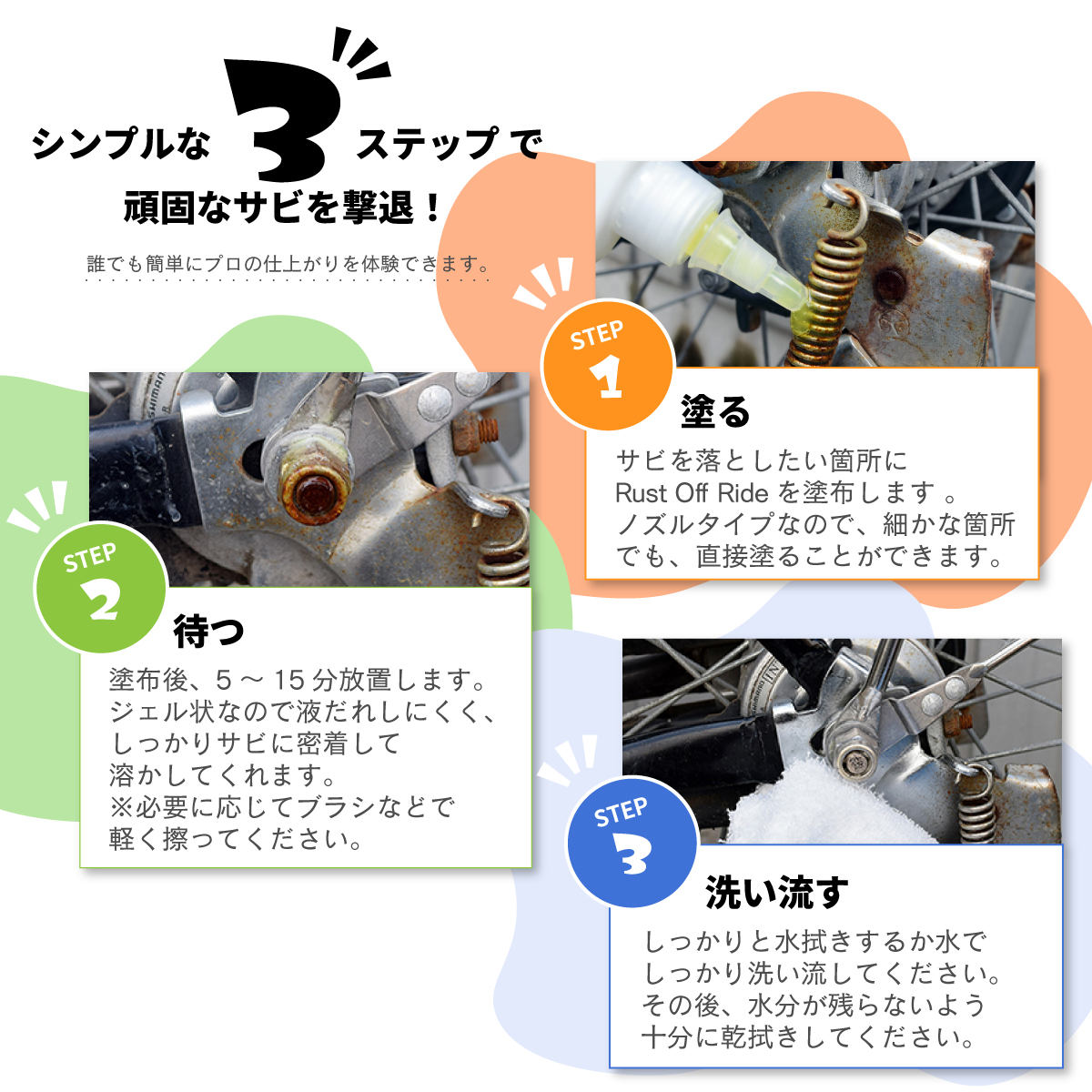 シンプルな 3 ステップ で
頑固なサビを撃退！

誰でも簡単にプロの仕上がりを体験できます。

STEP 1
塗る
サビを落としたい箇所に
Rust Off Ride を塗布します 。
ノズルタイプなので、細かな箇所
でも、直接塗ることができます。

STEP 2
待つ
塗布後、5 ～ 15 分放置します。
ジェル状なので液だれしにくく、
しっかりサビに密着して
溶かしてくれます。
※必要に応じてブラシなどで
軽く擦ってください。

STEP 3
洗い流す
しっかりと水拭きするか水で
しっかり洗い流してください。
その後、水分が残らないよう
十分に乾拭きしてください。