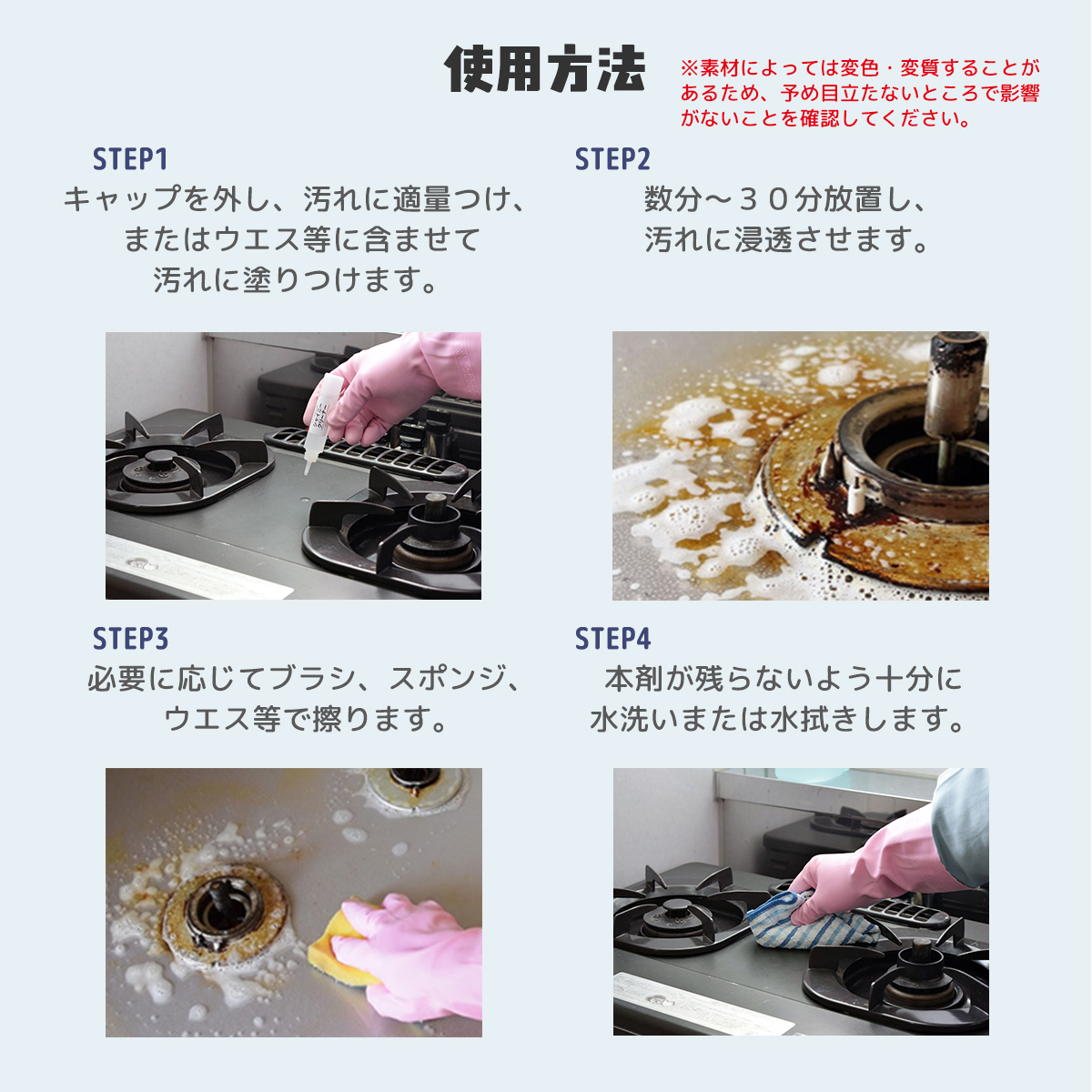 使用方法

※素材によっては変色・変質することがあるため、予め目立たないところで影響がないことを確認してください。

STEP1
キャップを外し、汚れに適量つけ、またはウエス等に含ませて汚れに塗りつけます。

STEP2
数分～３０分放置し、汚れに浸透させます。

STEP3
必要に応じてブラシ、スポンジ、ウエス等で擦ります。

STEP4
本剤が残らないよう十分に水洗いまたは水拭きします。