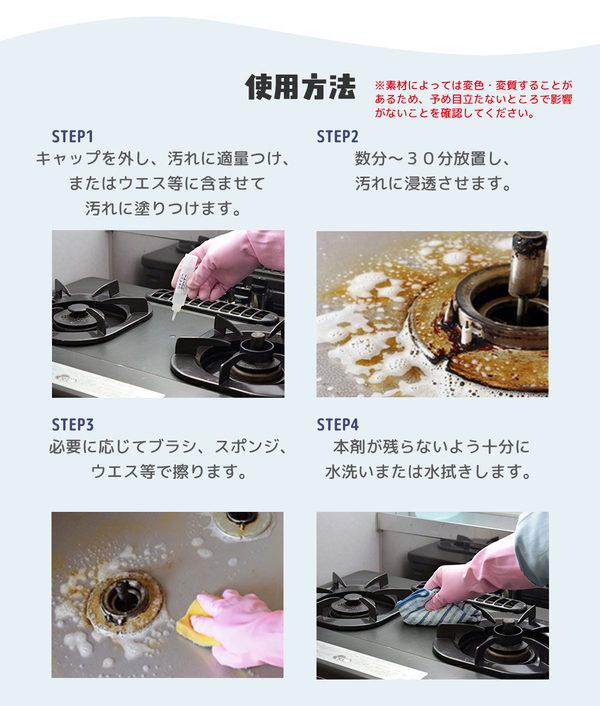 使用方法

※素材によっては変色・変質することがあるため、予め目立たないところで影響がないことを確認してください。

STEP1
キャップを外し、汚れに適量つけ、またはウエス等に含ませて汚れに塗りつけます。

STEP2
数分～３０分放置し、汚れに浸透させます。

STEP3
必要に応じてブラシ、スポンジ、ウエス等で擦ります。

STEP4
本剤が残らないよう十分に水洗いまたは水拭きします。