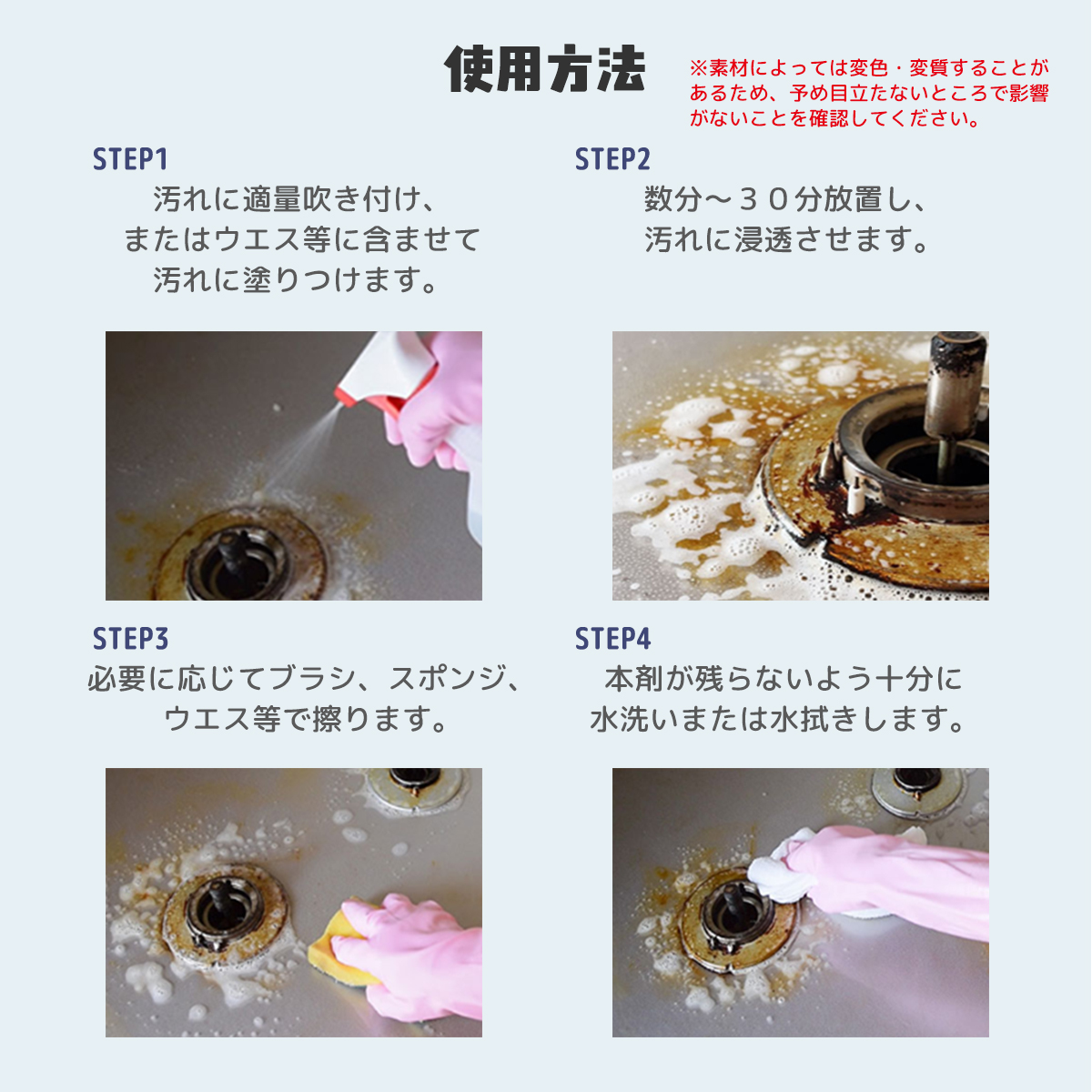 使用方法

※素材によっては変色・変質することがあるため、予め目立たないところで影響がないことを確認してください。

STEP1
汚れに適量吹き付け、またはウエス等に含ませて汚れに塗りつけます。

STEP2
数分～３０分放置し、汚れに浸透させます。

STEP3
必要に応じてブラシ、スポンジ、ウエス等で擦ります。

STEP4
本剤が残らないよう十分に水洗いまたは水拭きします。