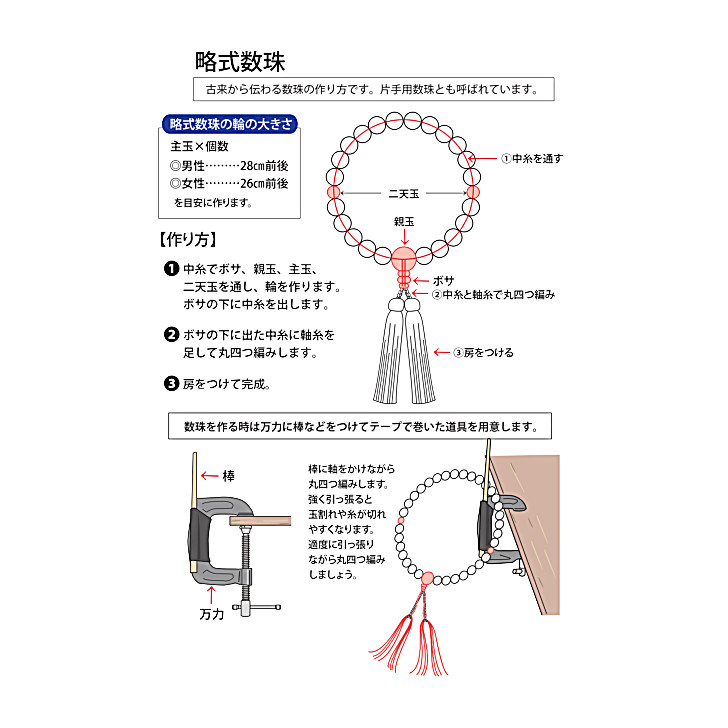 略式数珠

古来から伝わる数珠の作り方です。片手用数珠とも呼ばれています。

略式数珠の輪の大きさ

主玉×個数
◎男性………28㎝前後
◎女性………26㎝前後
を目安に作ります。

①中糸を通す

二天玉

親玉

ボサ

②中糸と軸糸で丸四つ編み

③房をつける

【作り方】

❶ 中糸でボサ、親玉、主玉、二天玉を通し、輪を作ります。ボサの下に中糸を出します。

❷ ボサの下に出た中糸に軸糸を足して丸四つ編みします。

❸ 房をつけて完成。

数珠を作る時は万力に棒などをつけてテープで巻いた道具を用意します。

棒

万力

棒に軸をかけながら丸四つ編みします。強く引っ張ると玉割れや糸が切れやすくなります。適度に引っ張りながら丸四つ編みしましょう。